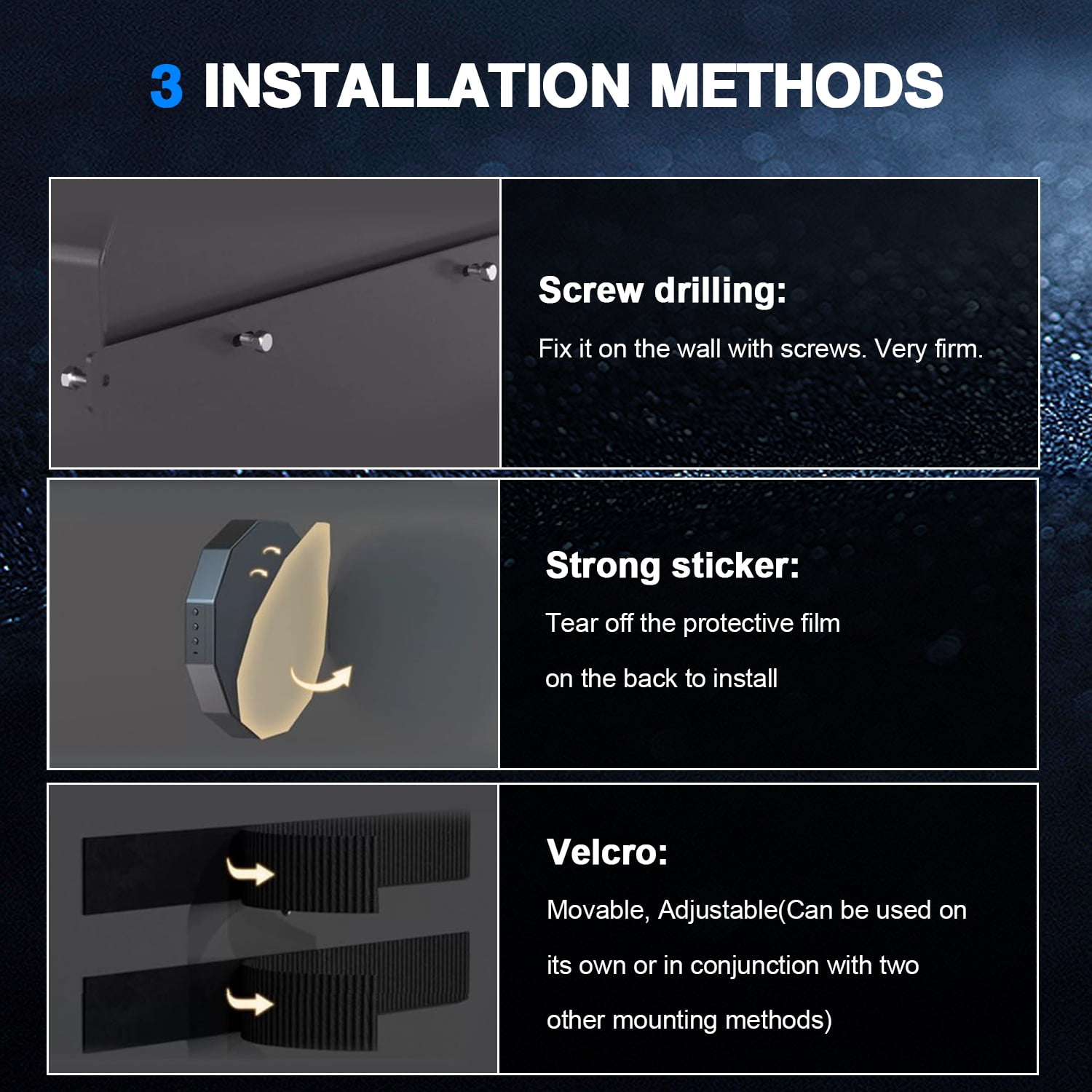 3 INSTALLATION METHODS

Screw drilling:

Fix it on the wall with screws. Very firm.

Strong sticker:

Tear off the protective film on the back to install

Velcro:

Movable, Adjustable(Can be used on its own or in conjunction with two other mounting methods)