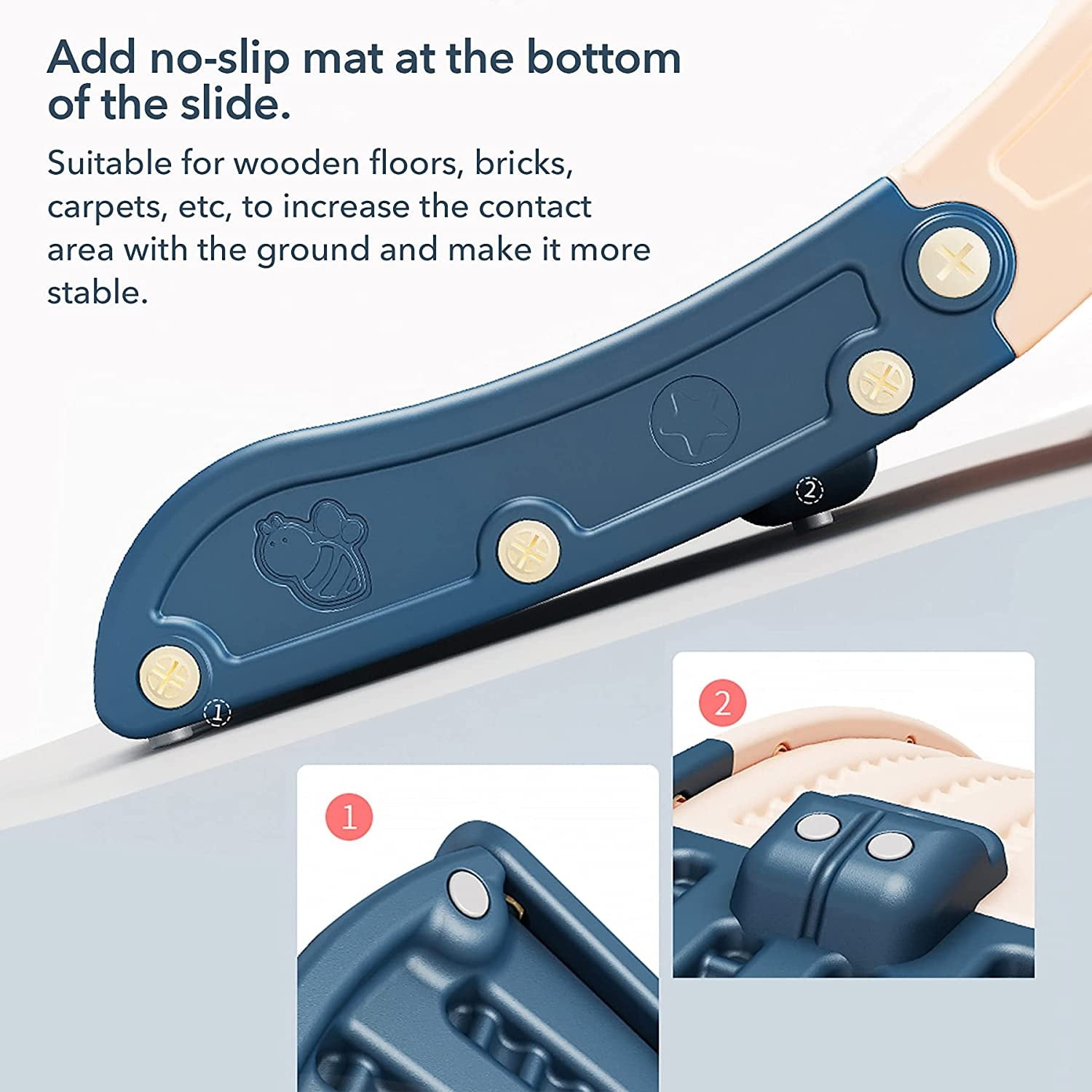 Add no-slip mat at the bottom of the slide.

Suitable for wooden floors, bricks, carpets, etc, to increase the contact area with the ground and make it more stable.

2

1

2

1