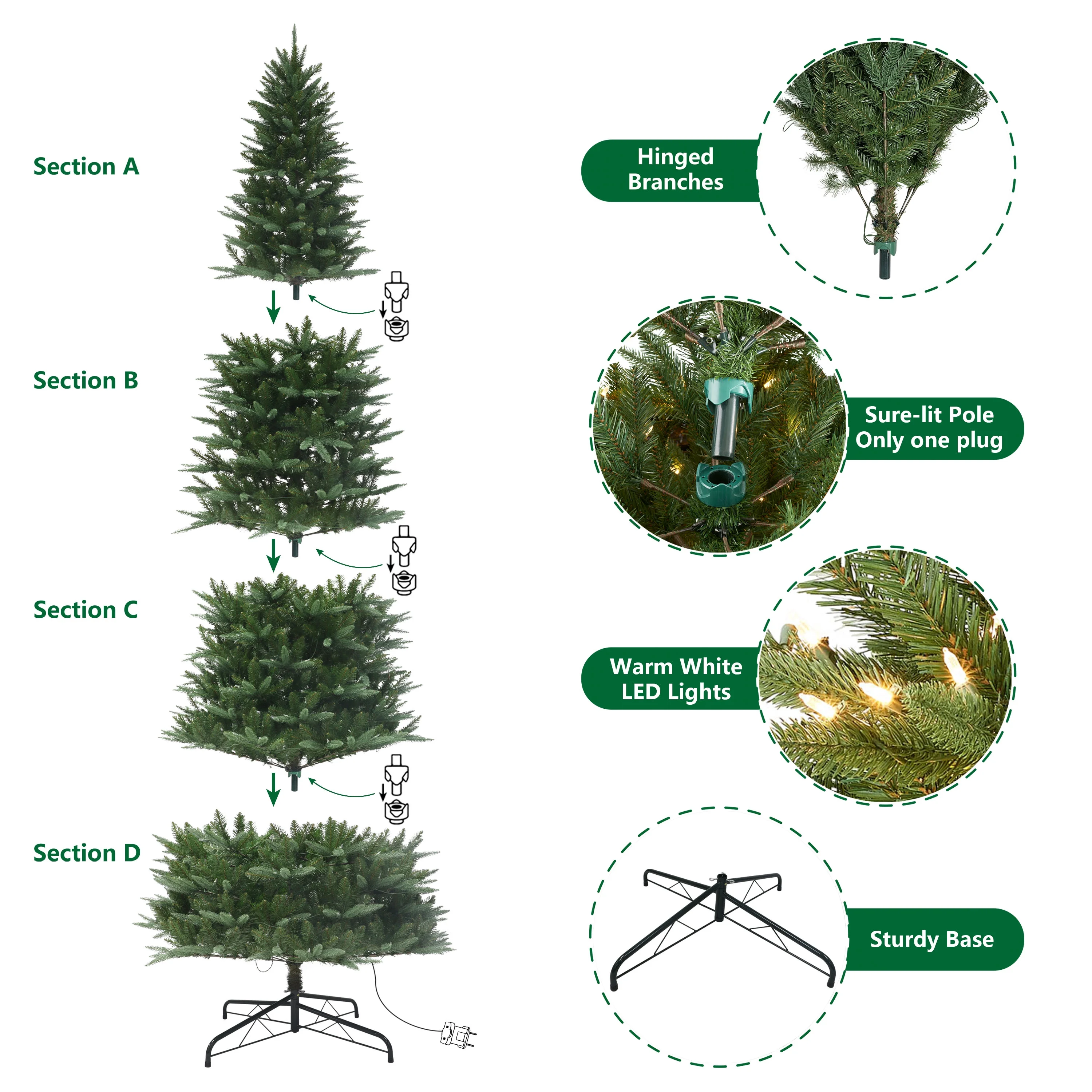 Section A

Section B

Section C

Section D

Hinged Branches

Sure-lit Pole Only one plug

Warm White LED Lights

Sturdy Base