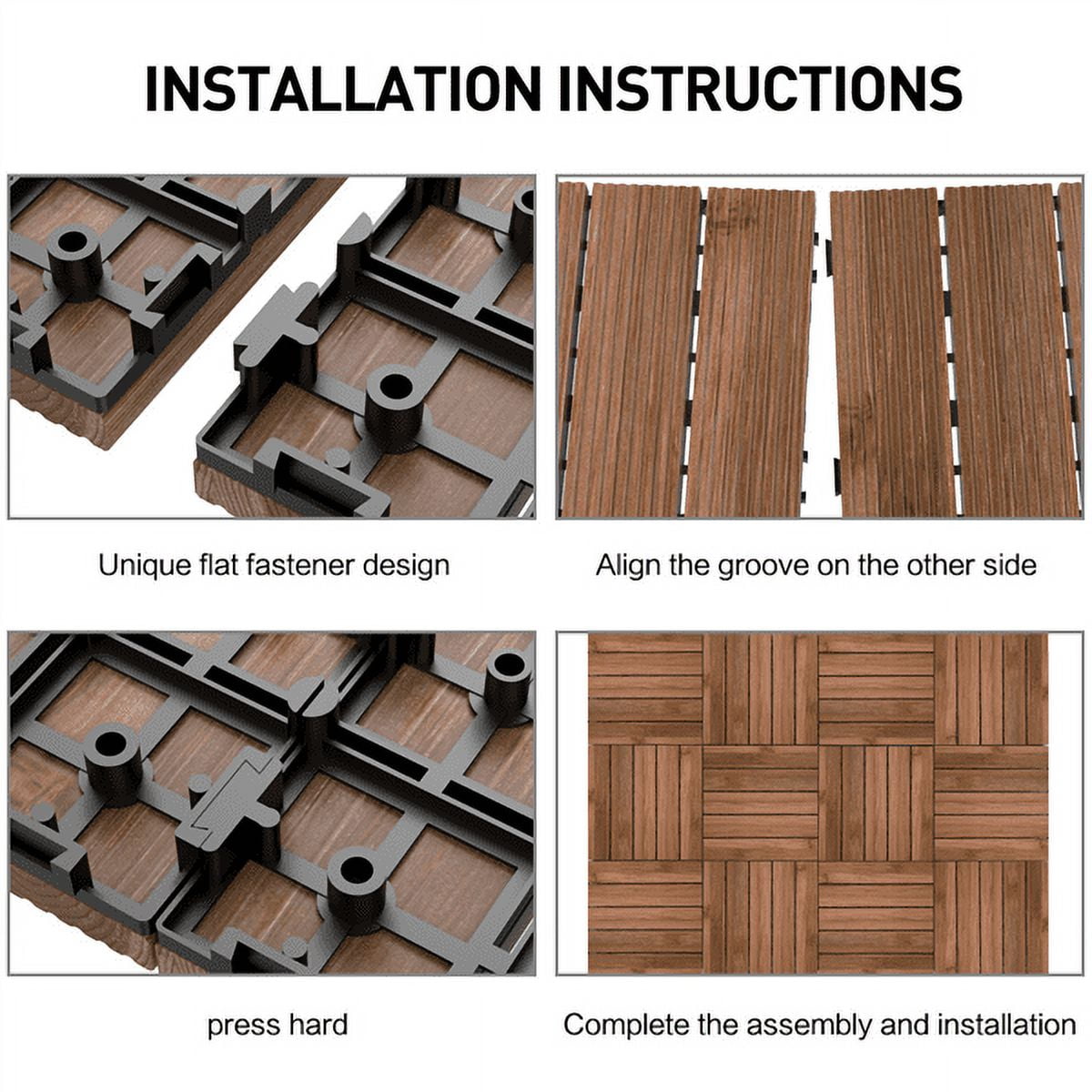 INSTALLATION INSTRUCTIONS

Unique flat fastener design

Align the groove on the other side

press hard

Complete the assembly and installation