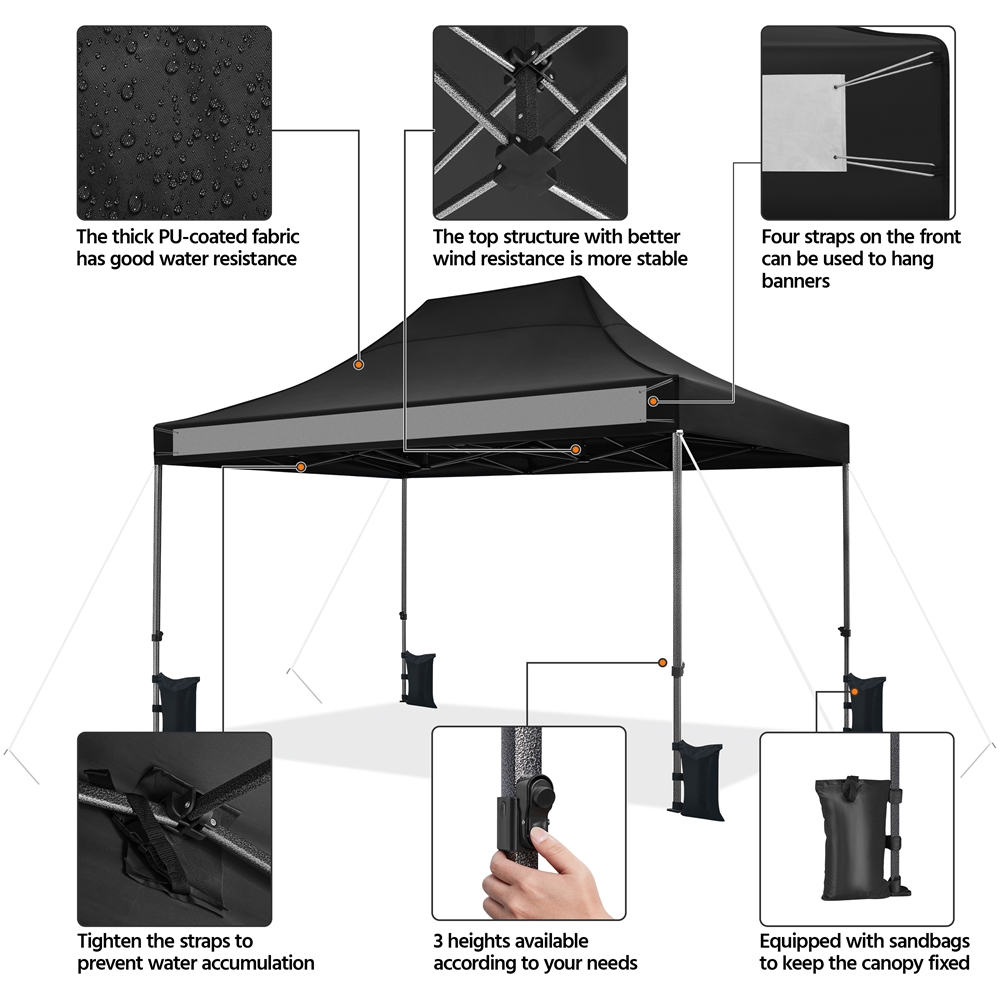 The thick PU-coated fabric has good water resistance

The top structure with better wind resistance is more stable

Four straps on the front can be used to hang banners

Tighten the straps to prevent water accumulation

3 heights available according to your needs

Equipped with sandbags to keep the canopy fixed