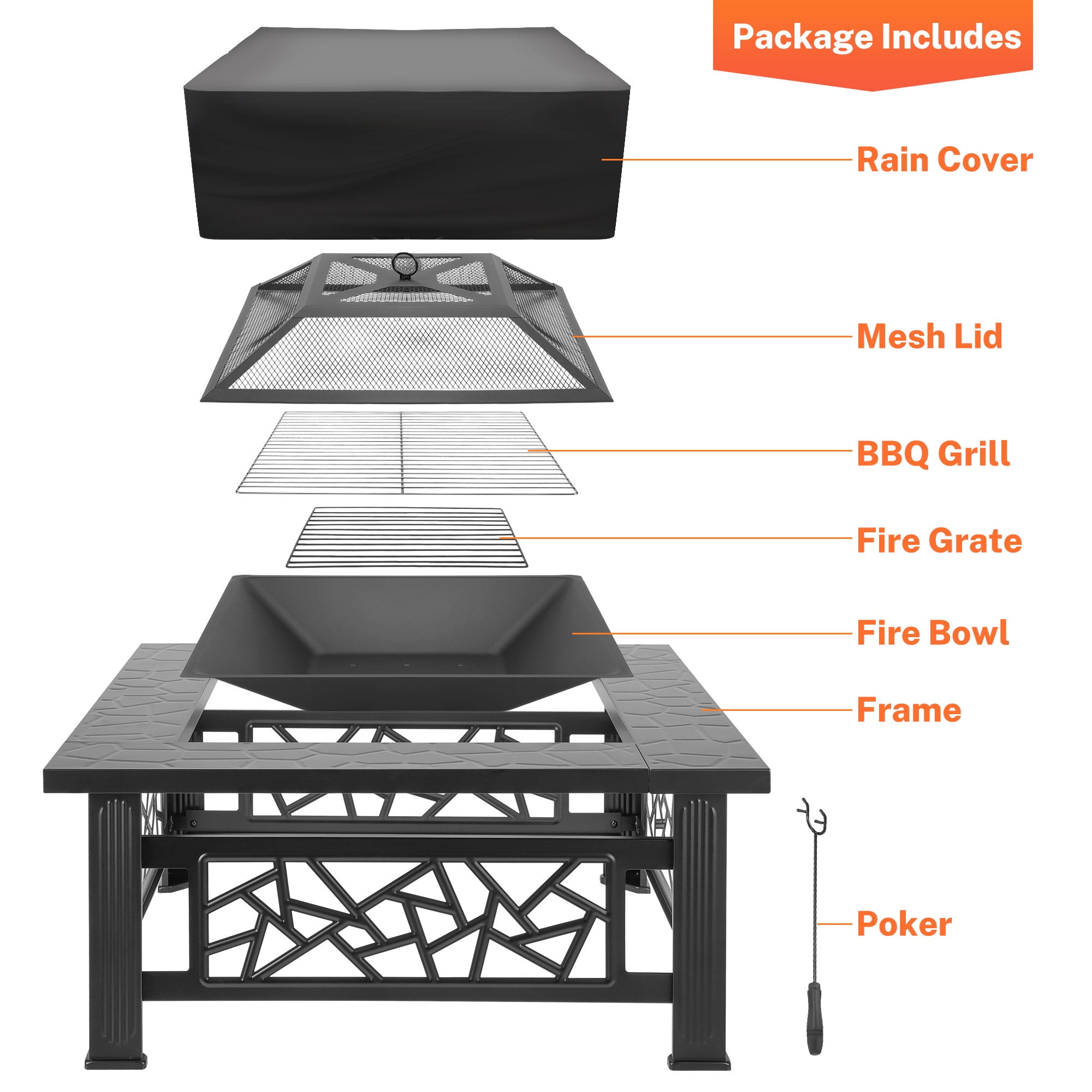 Package Includes

Rain Cover

Mesh Lid

BBQ Grill

Fire Grate

Fire Bowl

Frame

Poker