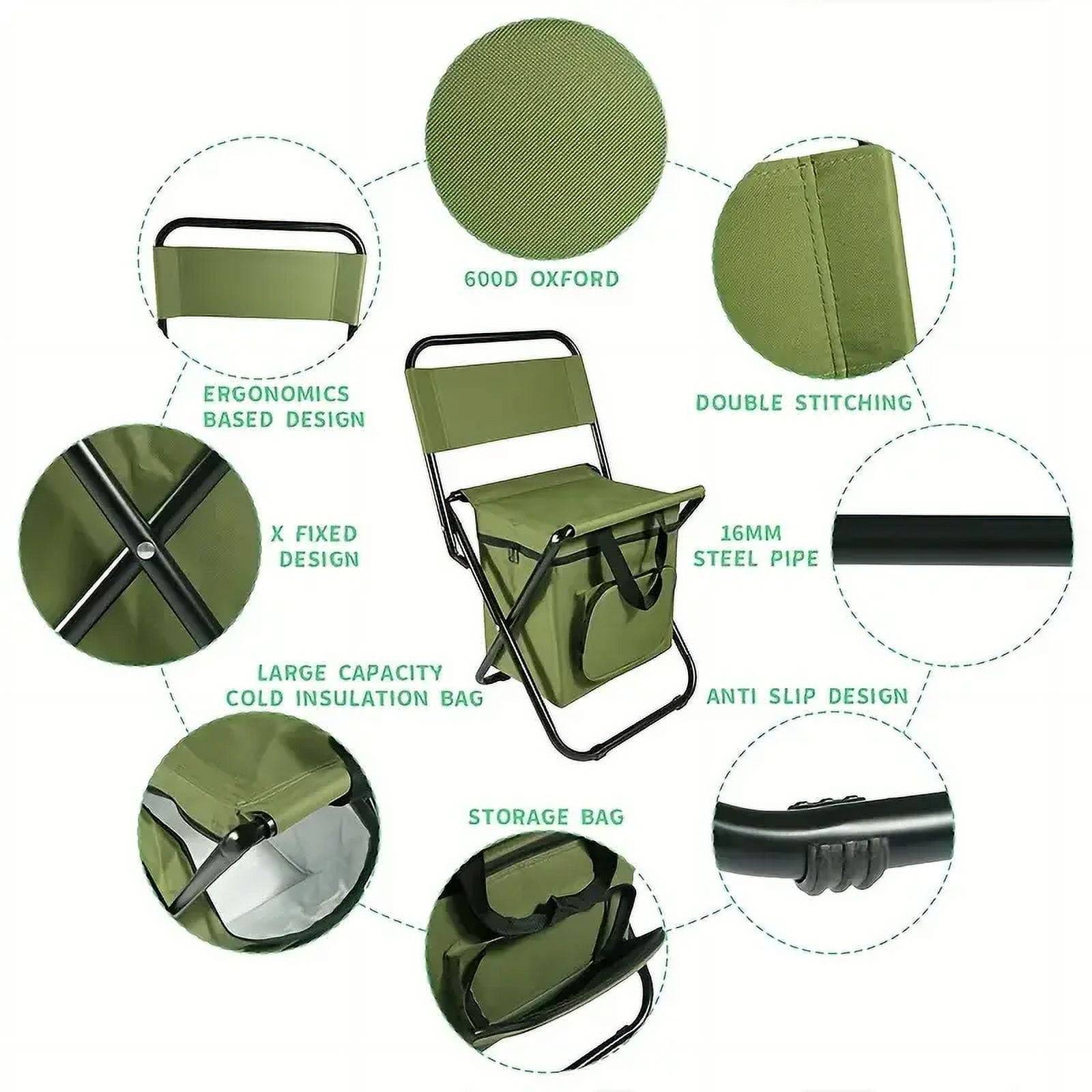 600D OXFORD

ERGONOMICS BASED DESIGN

DOUBLE STITCHING

X FIXED DESIGN

16MM STEEL PIPE

LARGE CAPACITY COLD INSULATION BAG

ANTI SLIP DESIGN

STORAGE BAG