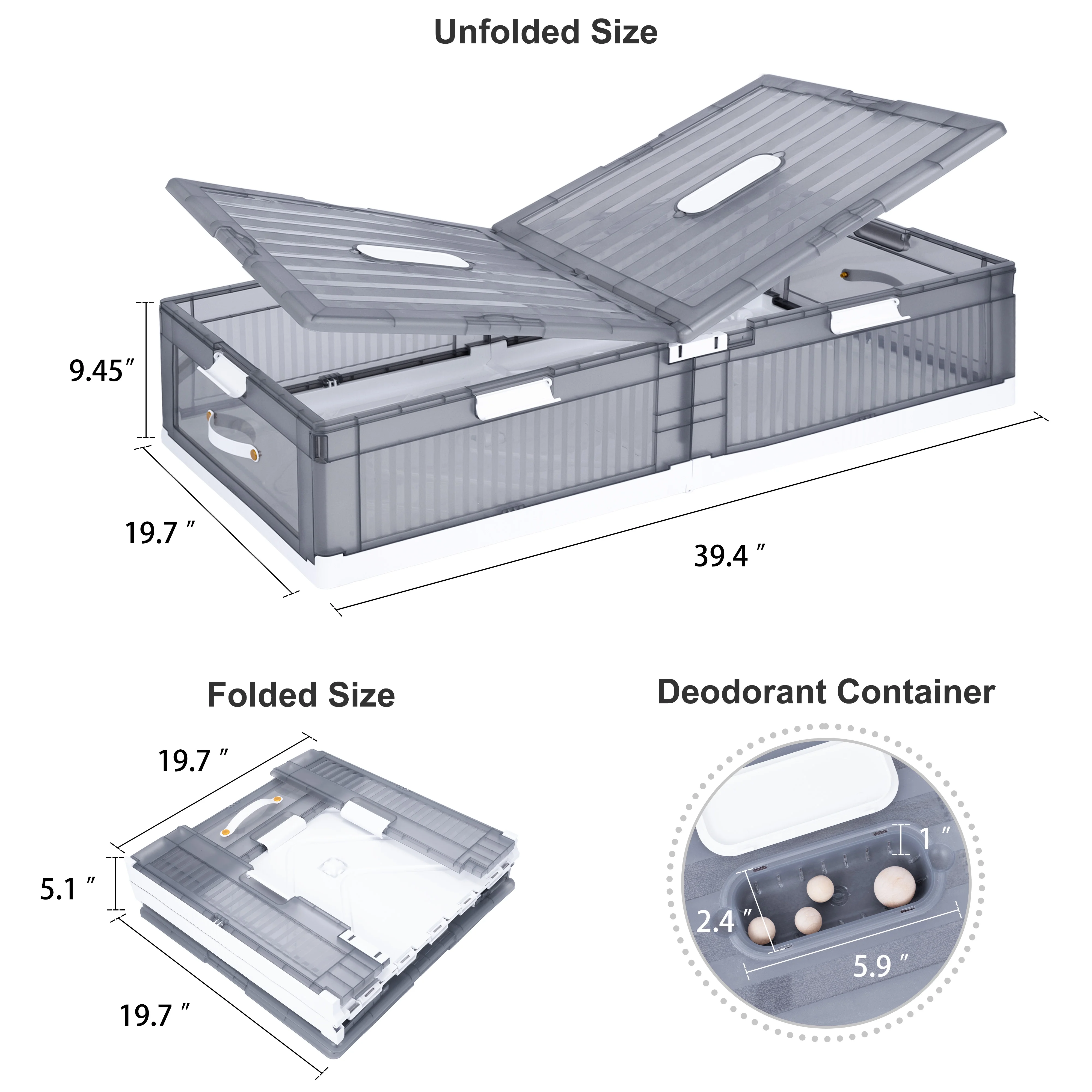 Unfolded Size

9.45″

19.7 ″

39.4 ″

Folded Size

19.7 ″

5.1 ″

19.7 ″

Deodorant Container

1 ″

2.4 ″

5.9 ″