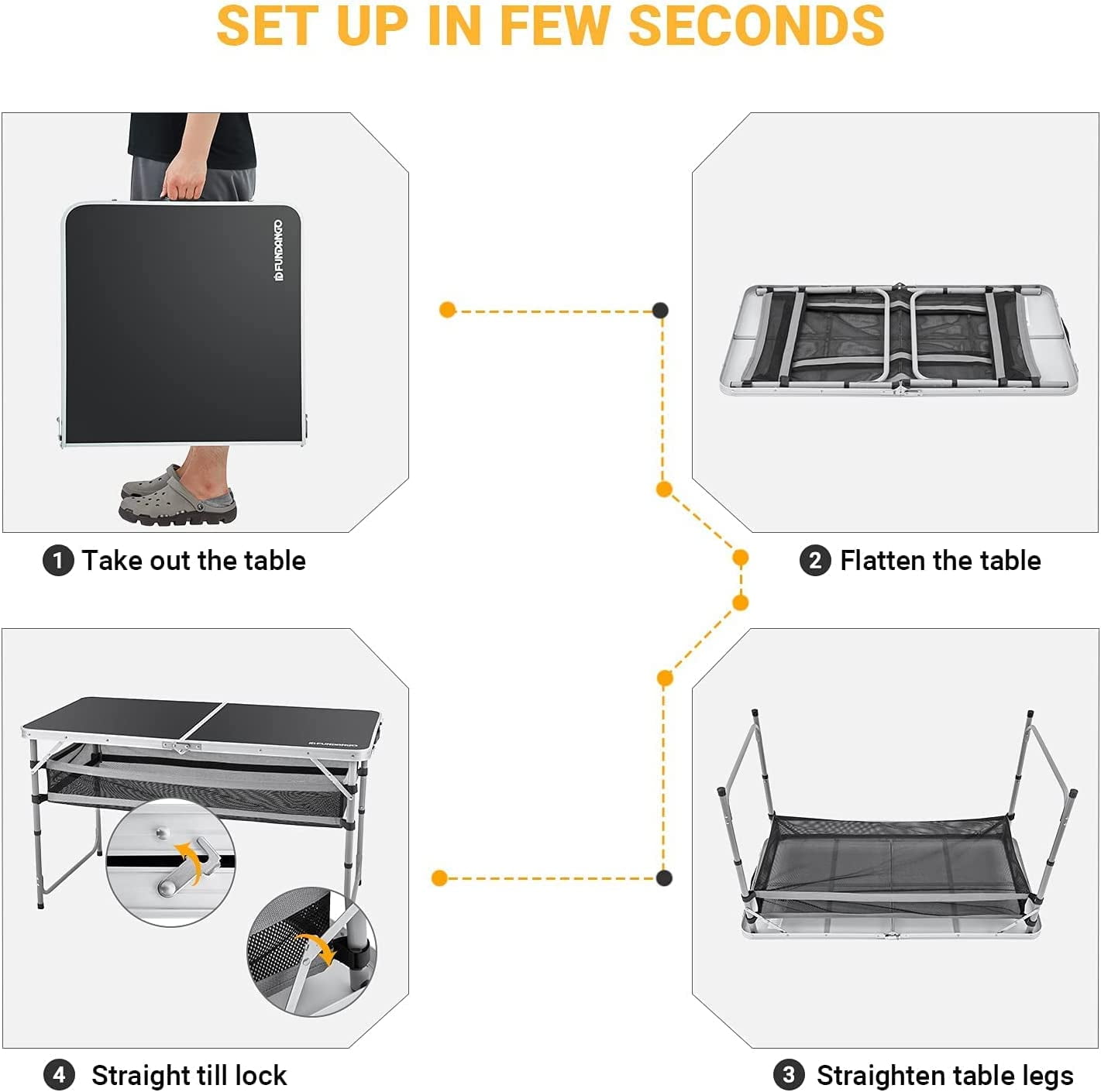 SET UP IN FEW SECONDS

FUNDANGO

1 Take out the table

2 Flatten the table

FUNDANGO

4 Straight till lock

3 Straighten table legs