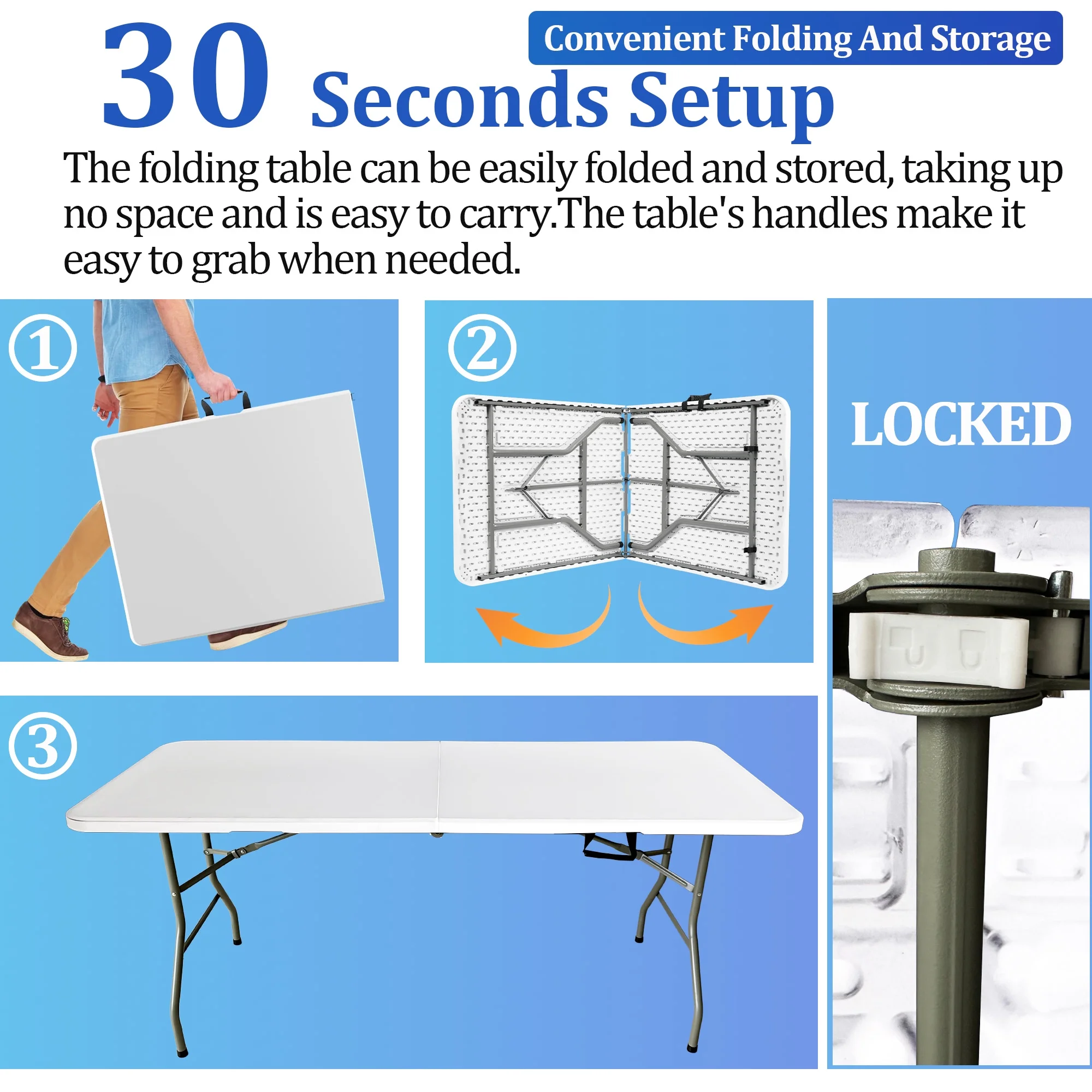 Convenient Folding And Storage

30 Seconds Setup

The folding table can be easily folded and stored, taking up no space and is easy to carry.The table's handles make it easy to grab when needed.

①

②

LOCKED

③