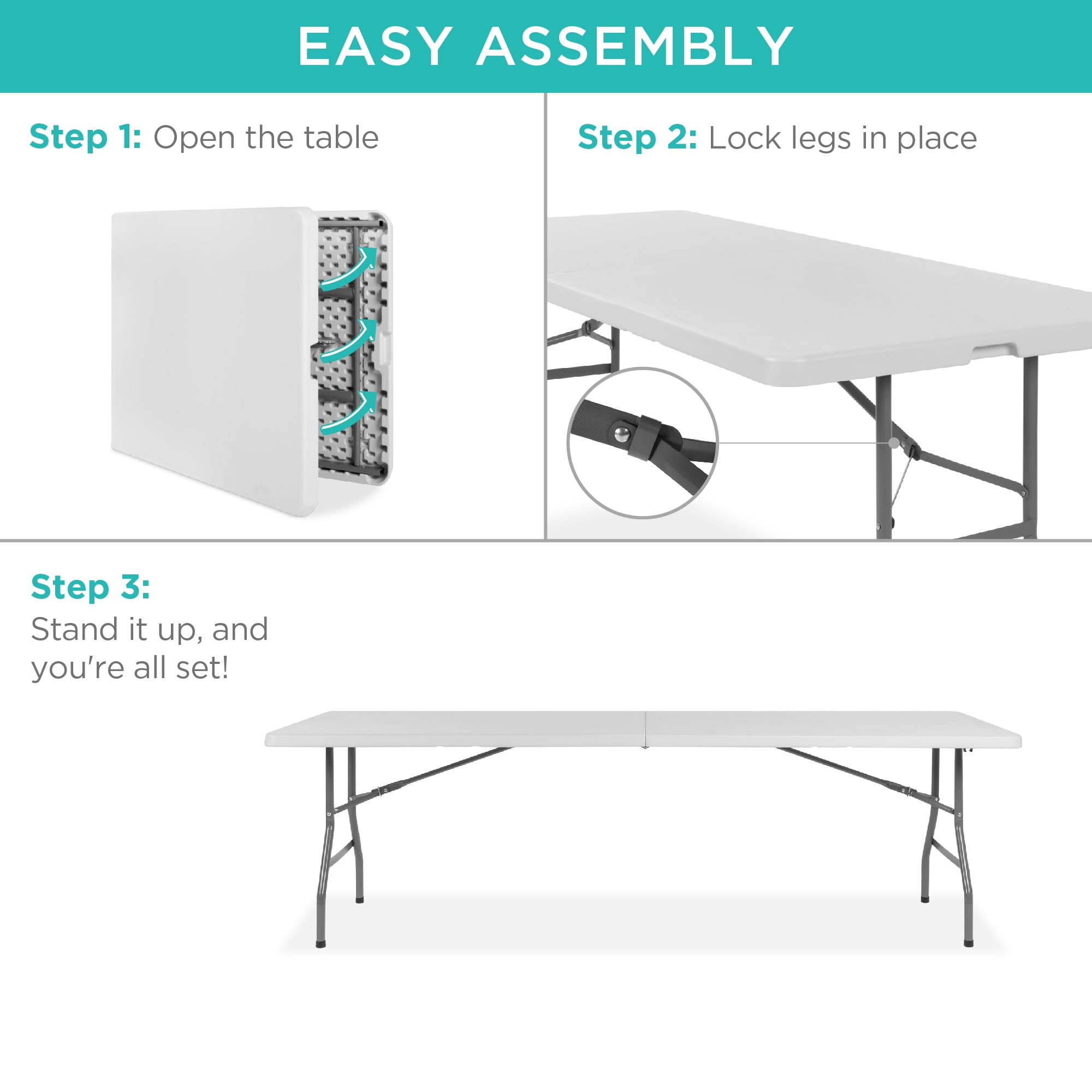 EASY ASSEMBLY

Step 1: Open the table

Step 2: Lock legs in place

Step 3:
Stand it up, and you're all set!