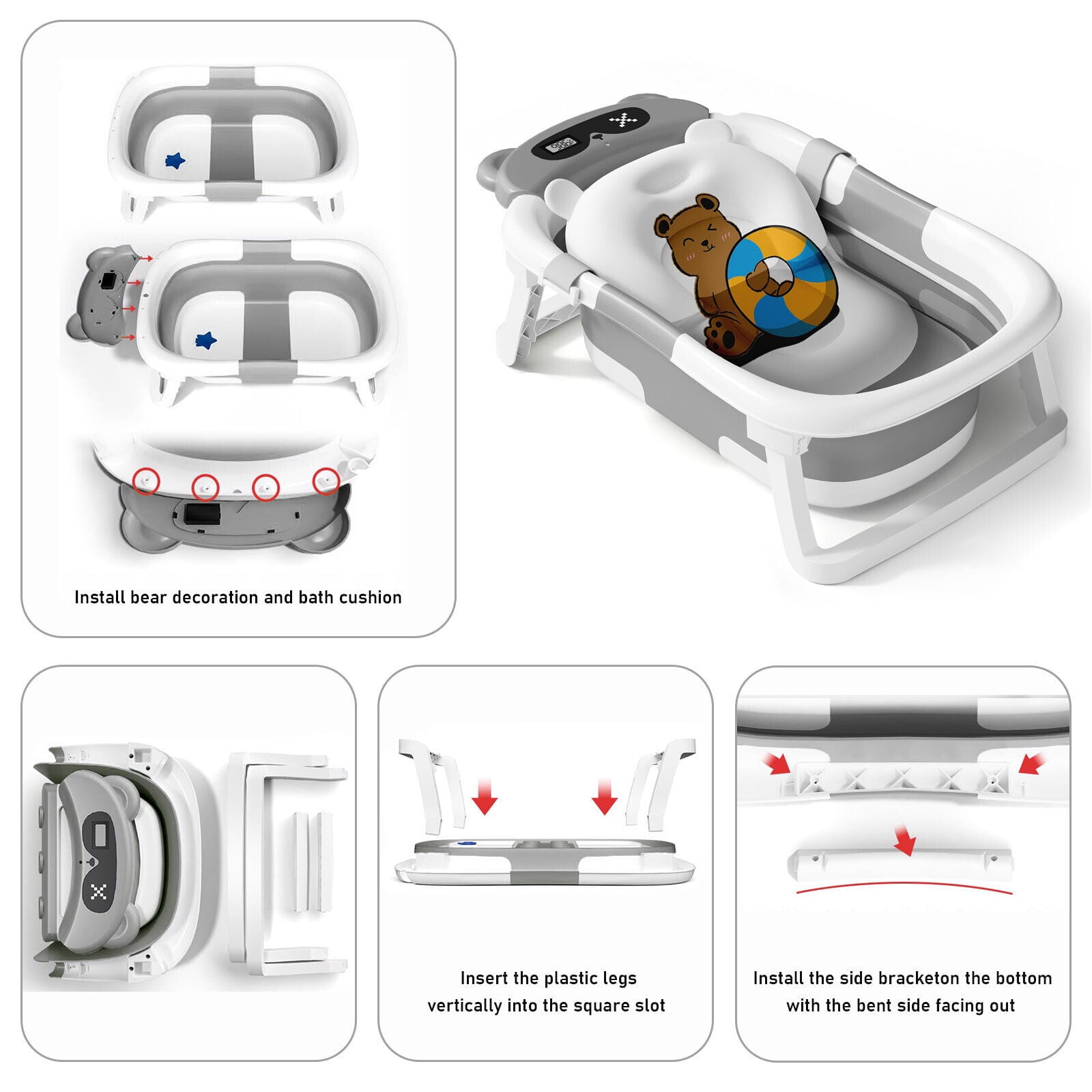 Install bear decoration and bath cushion

Insert the plastic legs vertically into the square slot

Install the side bracketon the bottom with the bent side facing out