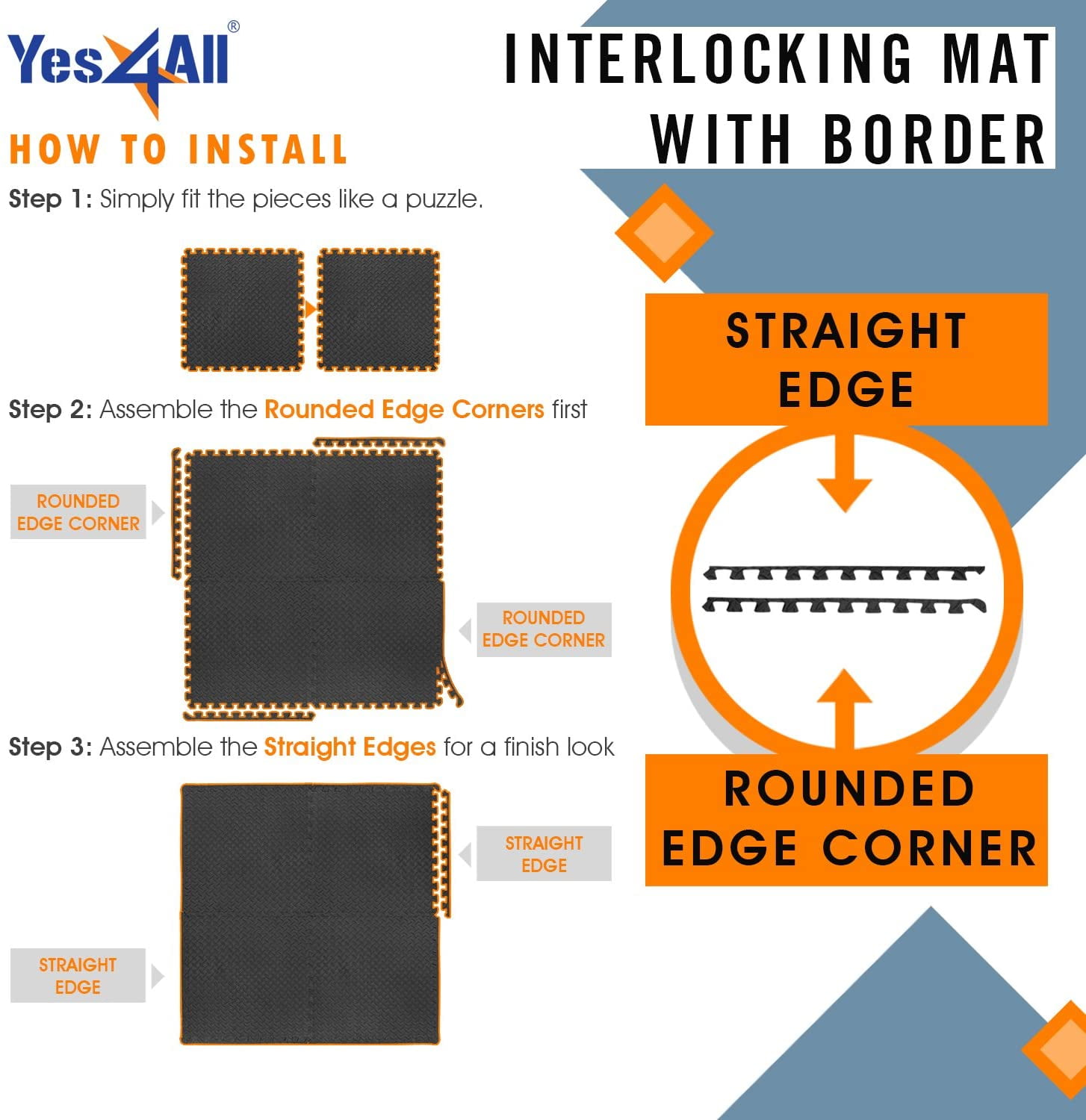 Yes4All®

INTERLOCKING MAT WITH BORDER

HOW TO INSTALL

Step 1: Simply fit the pieces like a puzzle.

Step 2: Assemble the Rounded Edge Corners first

ROUNDED EDGE CORNER

ROUNDED EDGE CORNER

Step 3: Assemble the Straight Edges for a finish look

STRAIGHT EDGE

STRAIGHT EDGE

STRAIGHT EDGE

ROUNDED EDGE CORNER